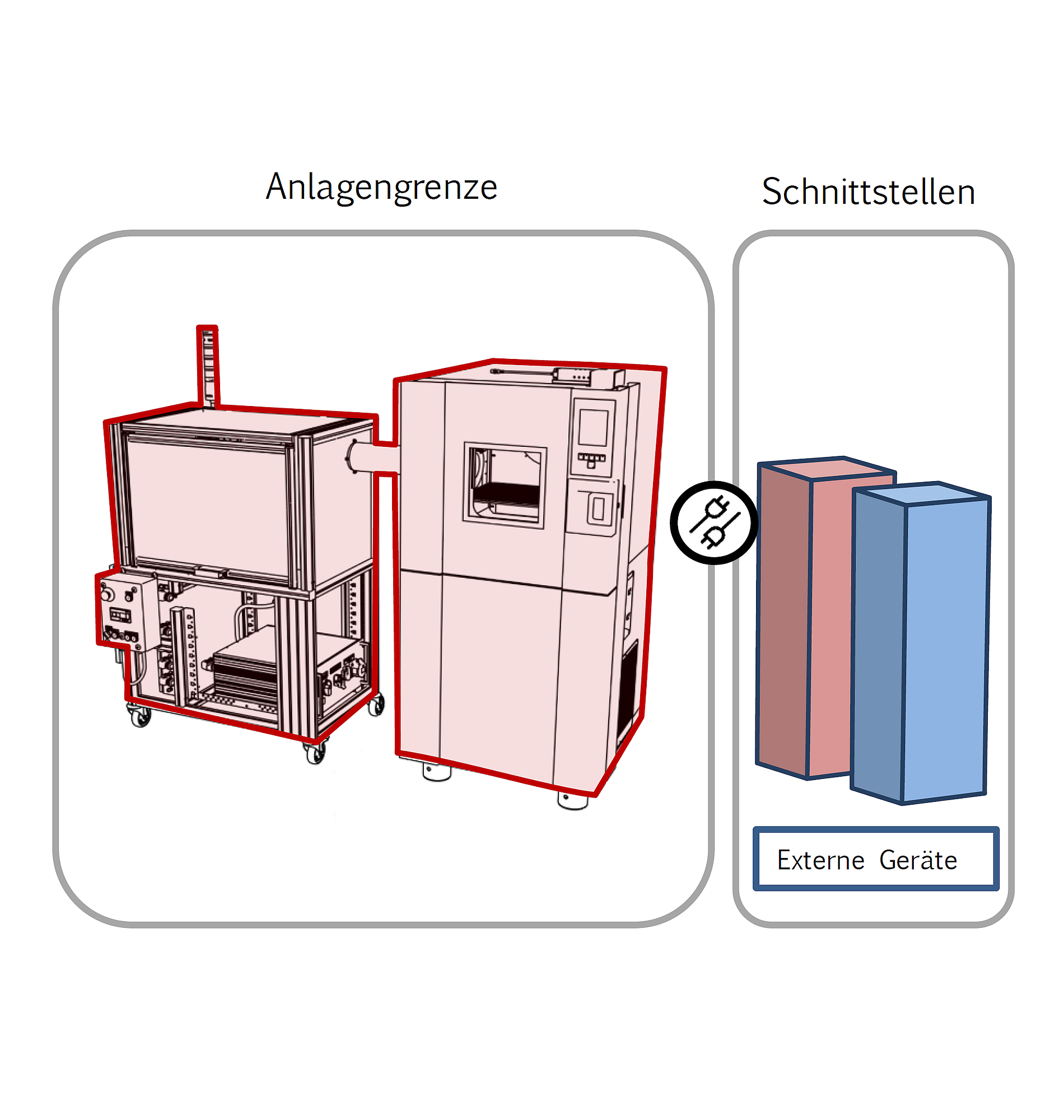 Anlagengrenze

Schnittstellen

Externe Geräte